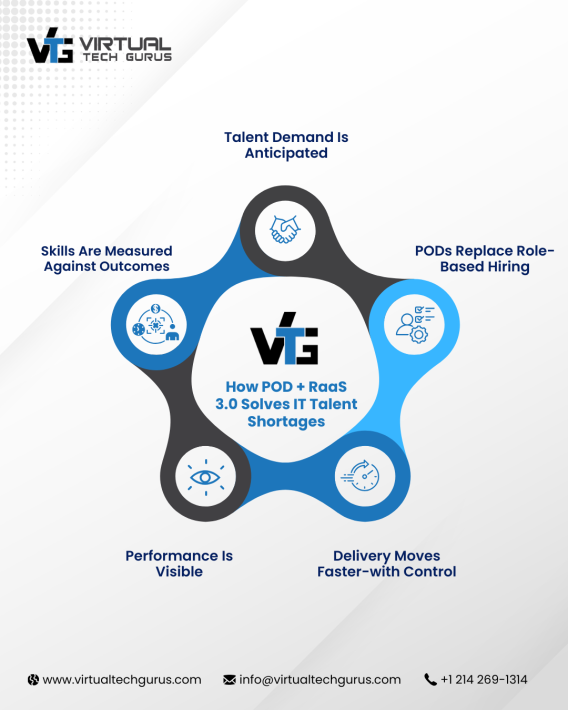 VTG VIRTUAL TECH GURUS

Talent Demand Is Anticipated

Skills Are Measured Against Outcomes

PODs Replace Role-Based Hiring

VTG

How POD + RaaS 3.0 Solves IT Talent Shortages

Performance Is Visible

Delivery Moves Faster-with Control

www.virtualtechgurus.com info@virtualtechgurus.com +1 214 269-1314