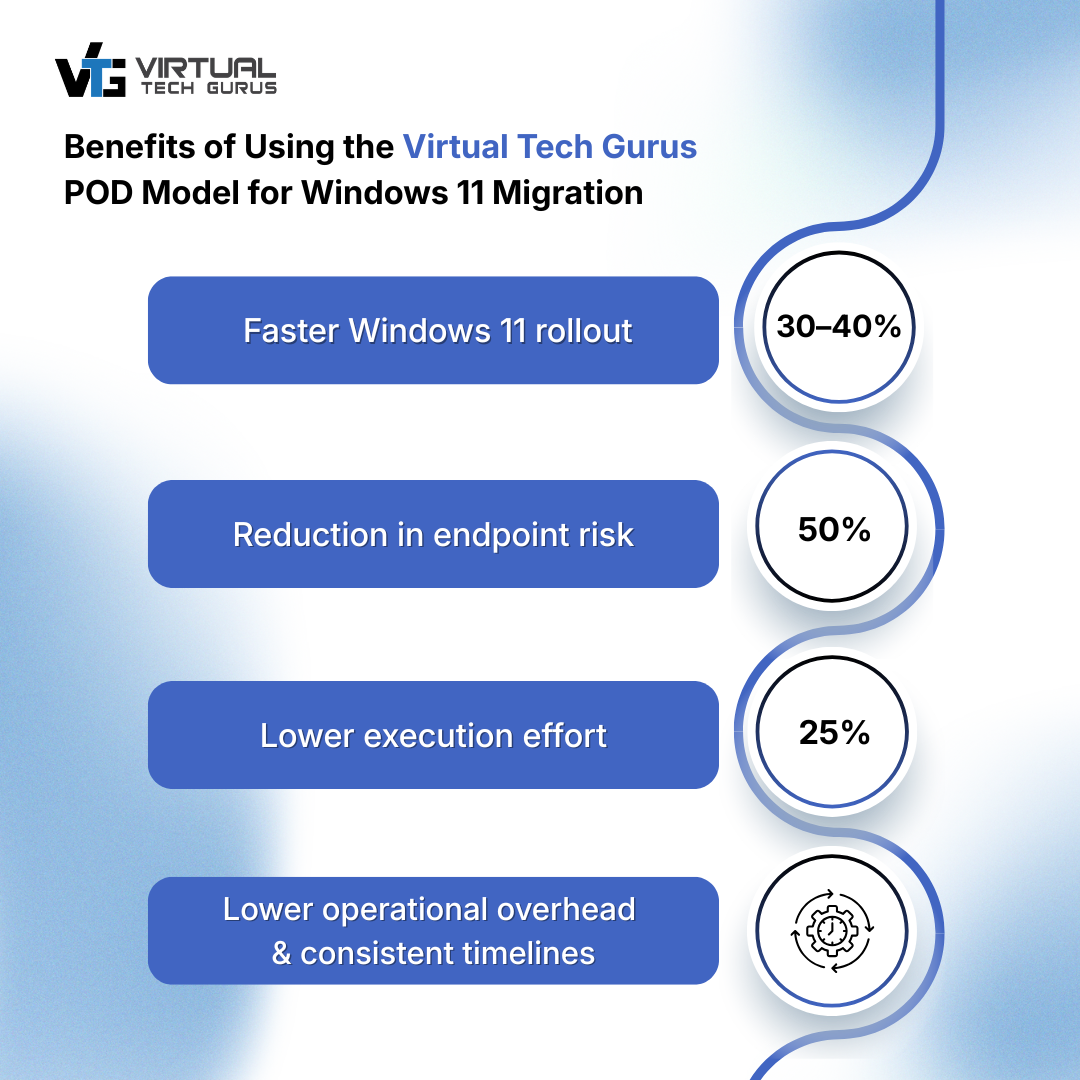 VTG VIRTUAL TECH GURUS

Benefits of Using the Virtual Tech Gurus POD Model for Windows 11 Migration

Faster Windows 11 rollout

30–40%

Reduction in endpoint risk

50%

Lower execution effort

25%

Lower operational overhead & consistent timelines